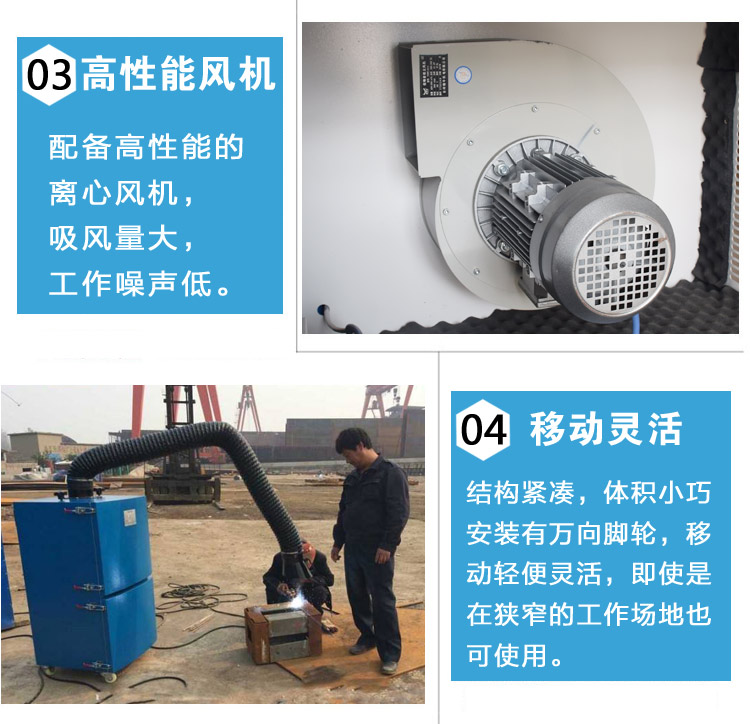 03 高性能风机

配备高性能的离心风机，吸风量大，工作噪声低。

04 移动灵活

结构紧凑，体积小巧安装有万向脚轮，移动轻便灵活，即使是在狭窄的工作场地也可使用。